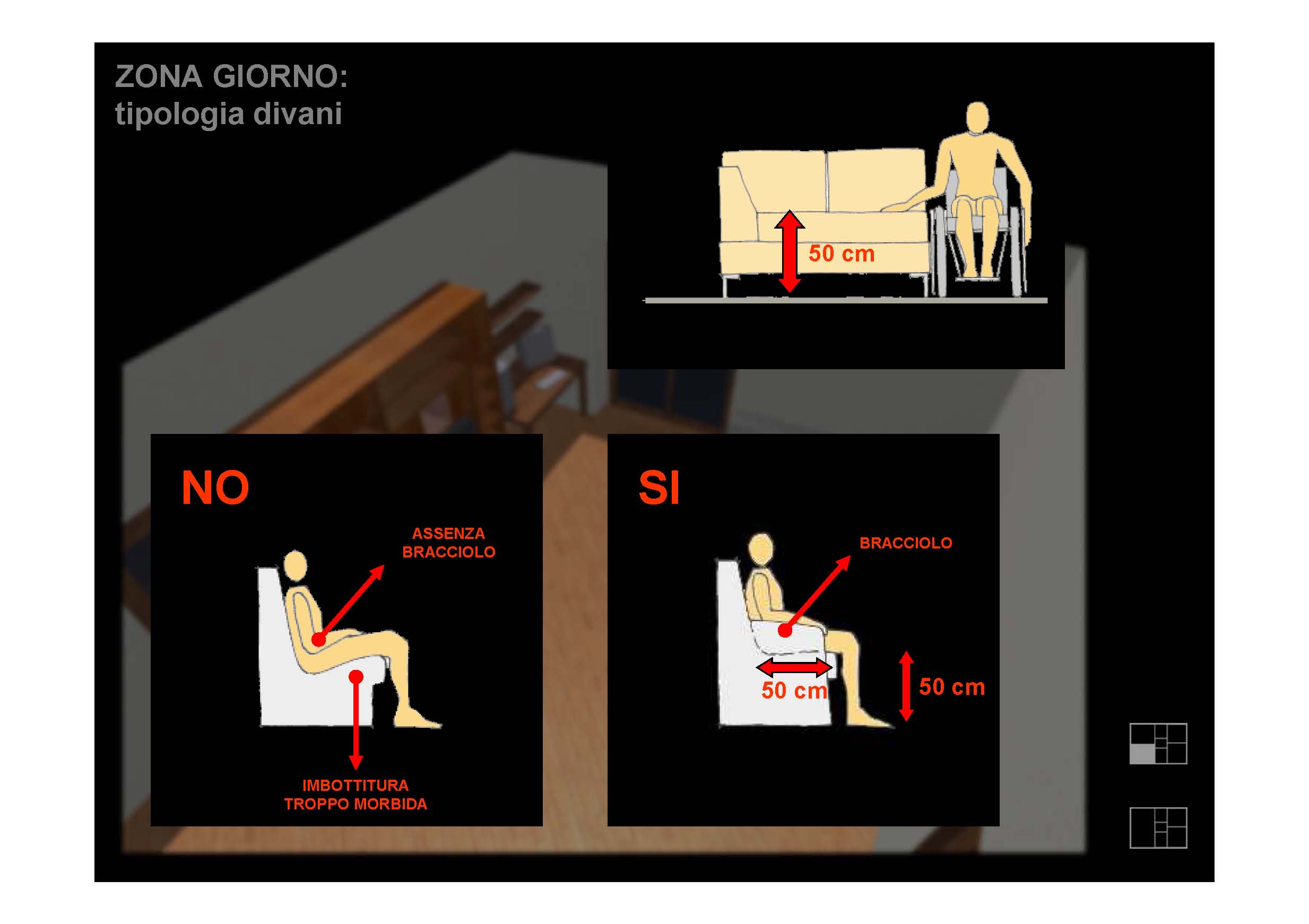 ZONA GIORNO:
tipologia divani

50 cm

NO

ASSENZA
BRACCIOLO

IMBOTTITURA
TROPPO MORBIDA

SI

BRACCIOLO

50 cm

50 cm